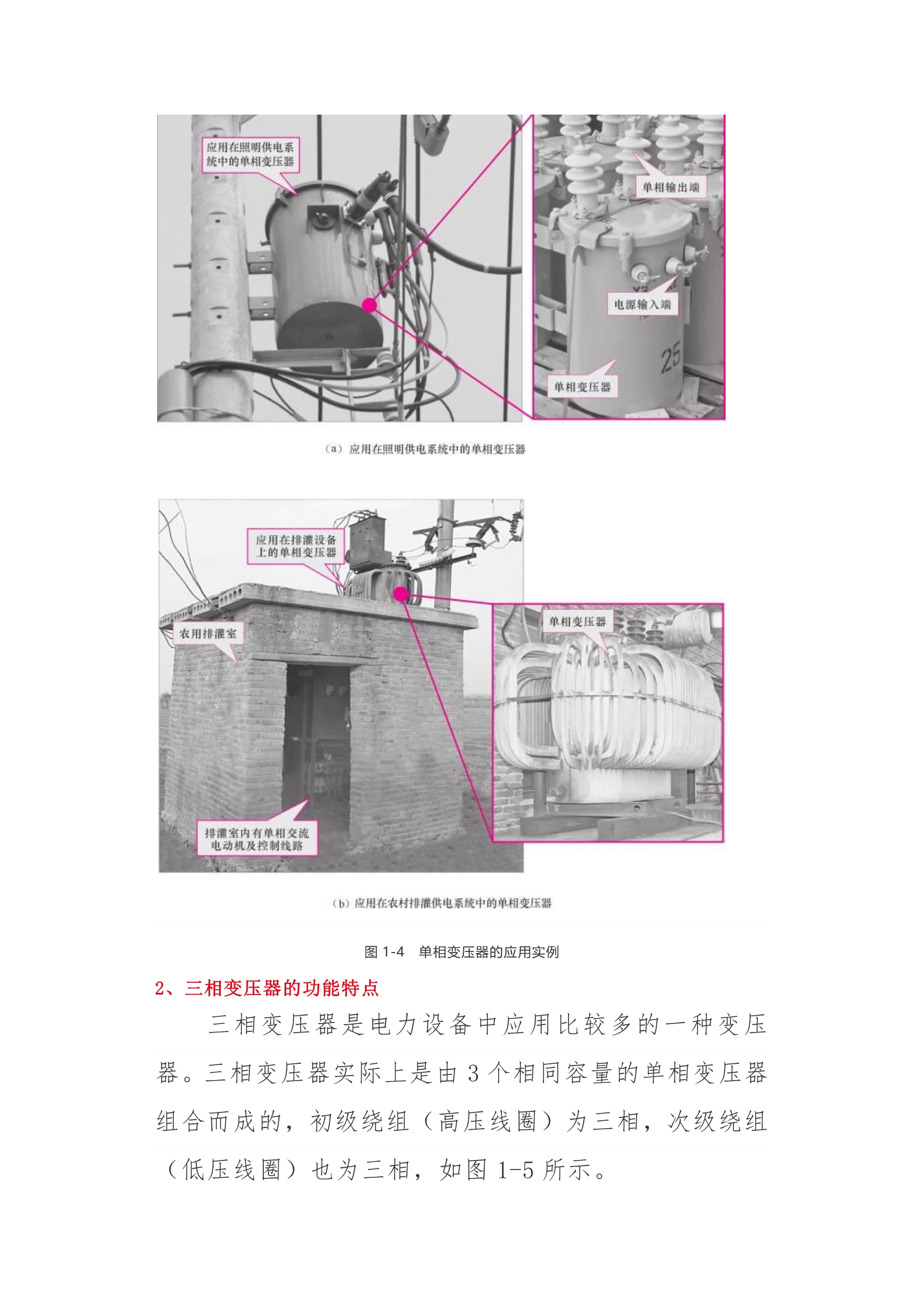 应用在照明供电系统中的单相变压器

单相输出端

电源输入端

25

单相变压器

（a）应用在照明供电系统中的单相变压器

应用在排灌设备上的单相变压器

农用排灌室

单相变压器

排灌室内有单相交流电动机及控制线路

（b）应用在农村排灌供电系统中的单相变压器

图 1-4 单相变压器的应用实例

2、三相变压器的功能特点

三相变压器是电力设备中应用比较多的一种变压器。三相变压器实际上是由 3 个相同容量的单相变压器组合而成的，初级绕组（高压线圈）为三相，次级绕组（低压线圈）也为三相，如图 1-5 所示。